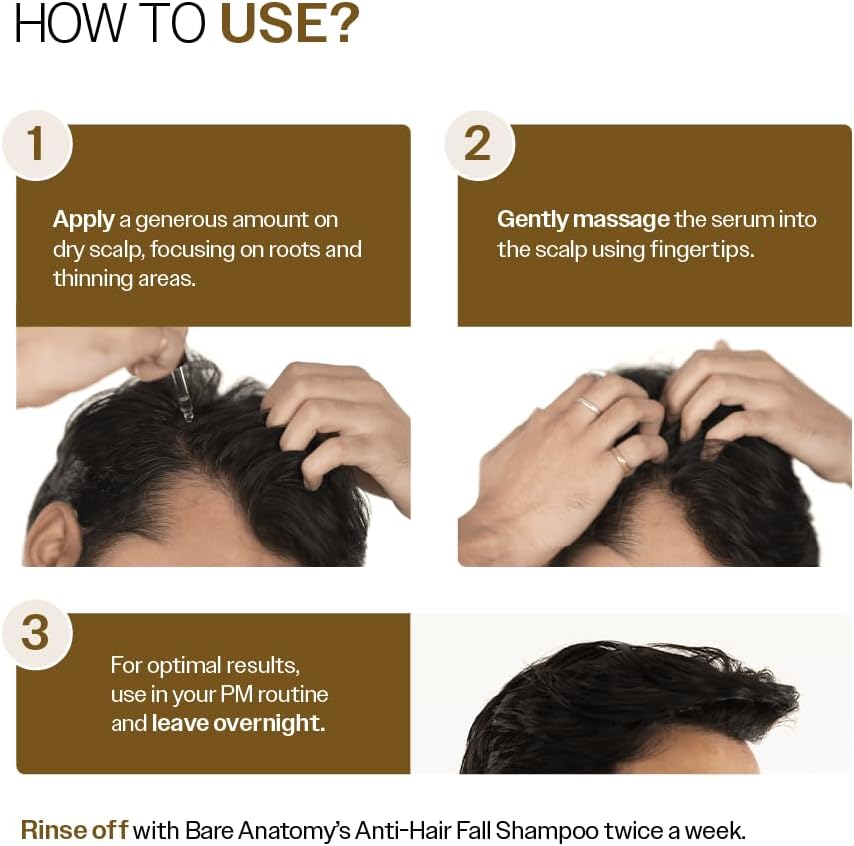 HOW TO USE?

1

Apply a generous amount on dry scalp, focusing on roots and thinning areas.

2

Gently massage the serum into the scalp using fingertips.

3

For optimal results, use in your PM routine and leave overnight.

Rinse off with Bare Anatomy's Anti-Hair Fall Shampoo twice a week.